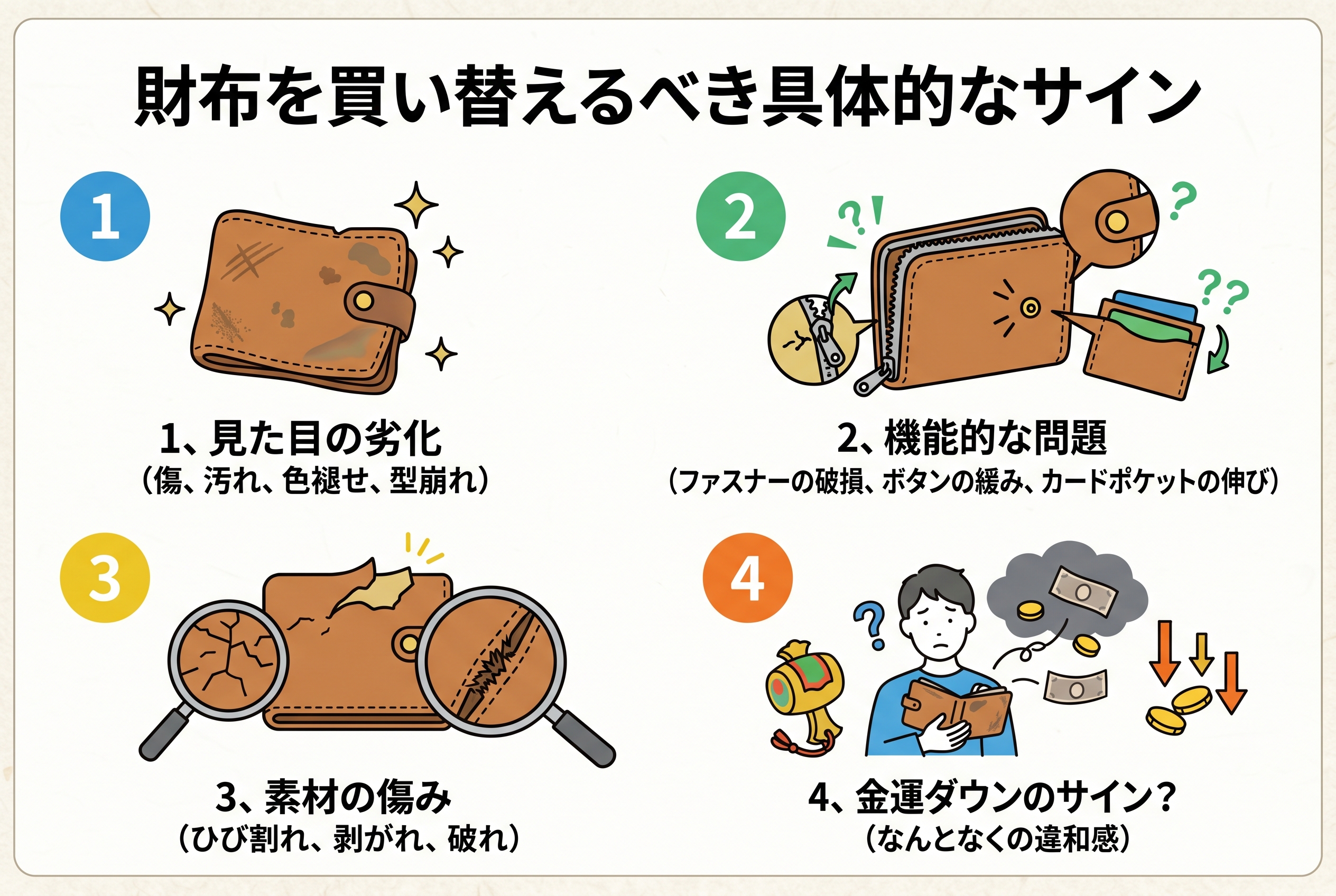 財布を買い替えるべき具体的なサイン

1

1、見た目の劣化
（傷、汚れ、色褪せ、型崩れ）

2

?!

?

??

2、機能的な問題
（ファスナーの破損、ボタンの緩み、カードポケットの伸び）

3

3、素材の傷み
（ひび割れ、剥がれ、破れ）

4

?

4、金運ダウンのサイン？
（なんとなくの違和感）